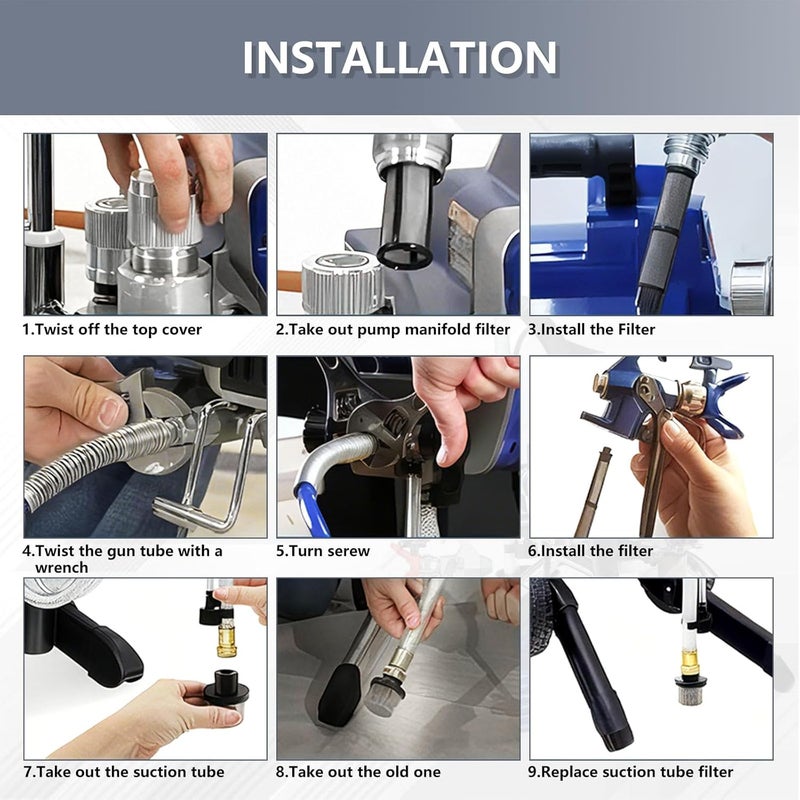 INSTALLATION

1.Twist off the top cover

2.Take out pump manifold filter

3.Install the Filter

4.Twist the gun tube with a wrench

5.Turn serew

6.Install the filter

7.Take out the suction tube

8.Take out the old one

9.Replace suction tube filter